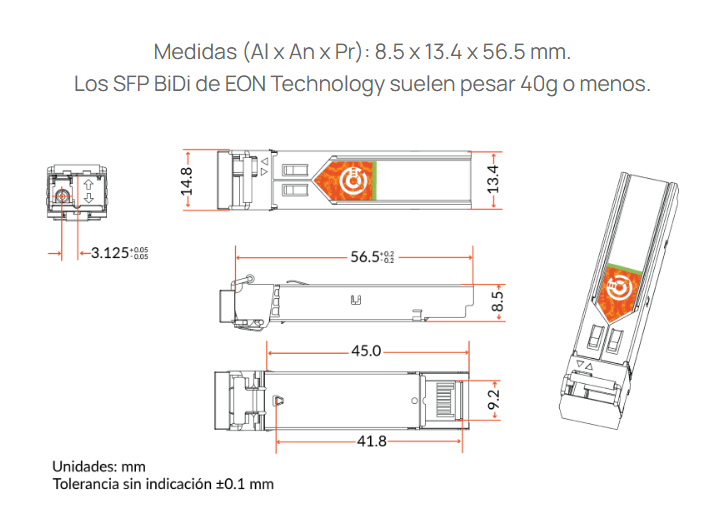 Medidas (Al x An x Pr): 8.5 x 13.4 x 56.5 mm.
Los SFP BiDi de EON Technology suelen pesar 40g o menos.

14.8

13.4

$3.125^{+0.05}_{-0.05}$

$56.5^{+0.2}_{-0.2}$

8.5

45.0

9.2

41.8

Unidades: mm
Tolerancia sin indicación ±0.1 mm